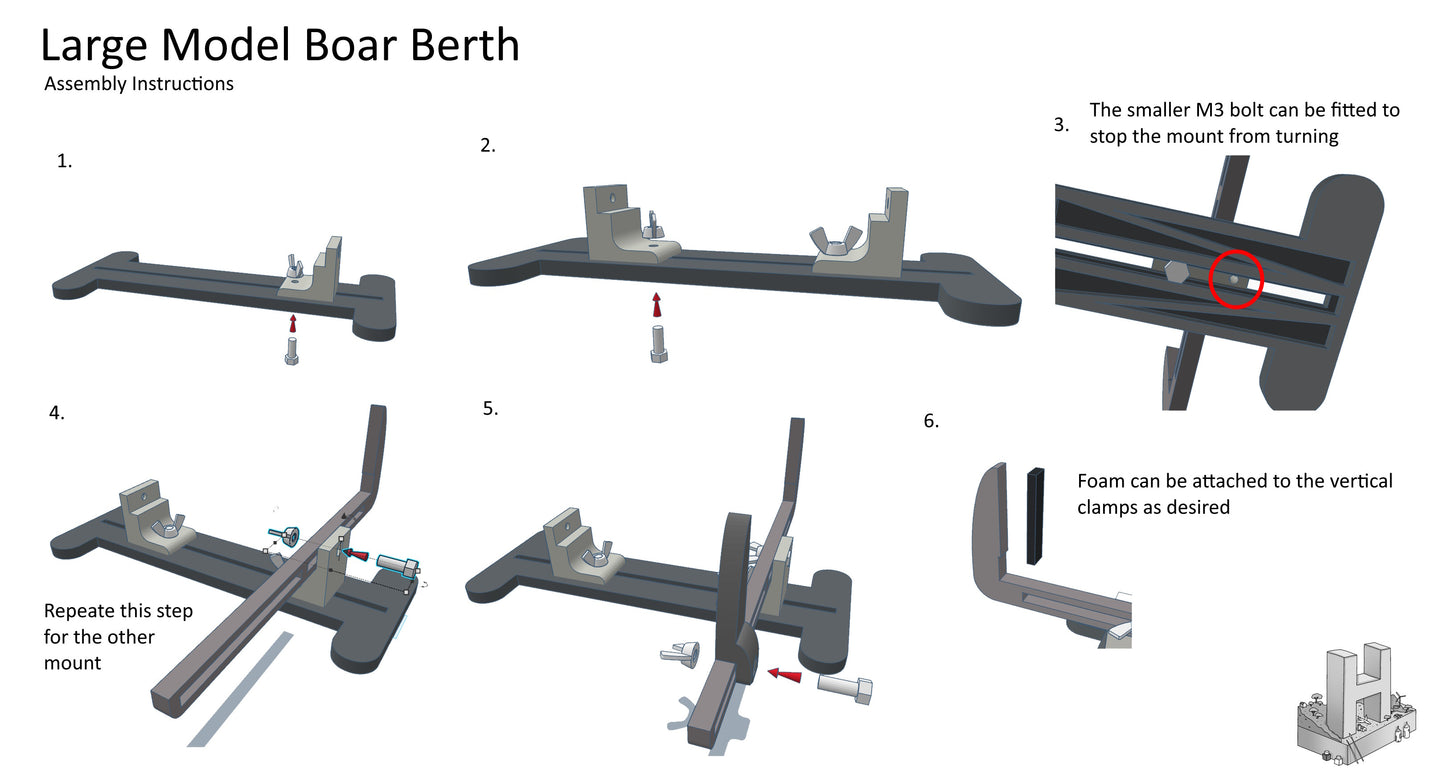 Large Model Boar Berth
Assembly Instructions

1.

2.

3. The smaller M3 bolt can be fitted to stop the mount from turning

4.

Repeate this step for the other mount

5.

6.

Foam can be attached to the vertical clamps as desired