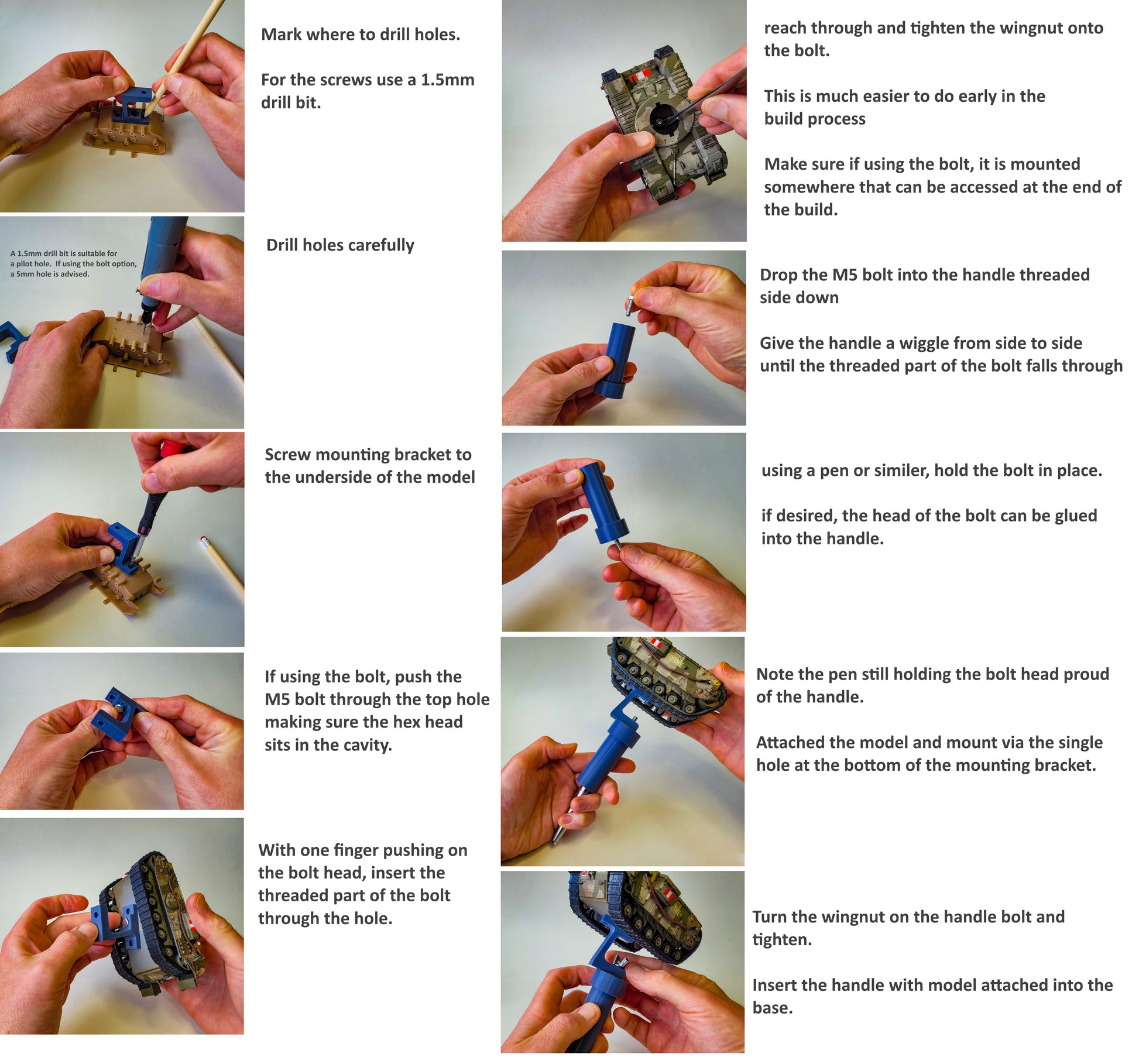 Mark where to drill holes.

For the screws use a 1.5mm drill bit.

A 1.5mm drill bit is suitable for a pilot hole. If using the bolt option, a 5mm hole is advised.

Drill holes carefully

Screw mounting bracket to the underside of the model

If using the bolt, push the M5 bolt through the top hole making sure the hex head sits in the cavity.

With one finger pushing on the bolt head, insert the threaded part of the bolt through the hole.

reach through and tighten the wingnut onto the bolt.

This is much easier to do early in the build process

Make sure if using the bolt, it is mounted somewhere that can be accessed at the end of the build.

Drop the M5 bolt into the handle threaded side down

Give the handle a wiggle from side to side until the threaded part of the bolt falls through

using a pen or similer, hold the bolt in place.

if desired, the head of the bolt can be glued into the handle.

Note the pen still holding the bolt head proud of the handle.

Attached the model and mount via the single hole at the bottom of the mounting bracket.

Turn the wingnut on the handle bolt and tighten.

Insert the handle with model attached into the base.