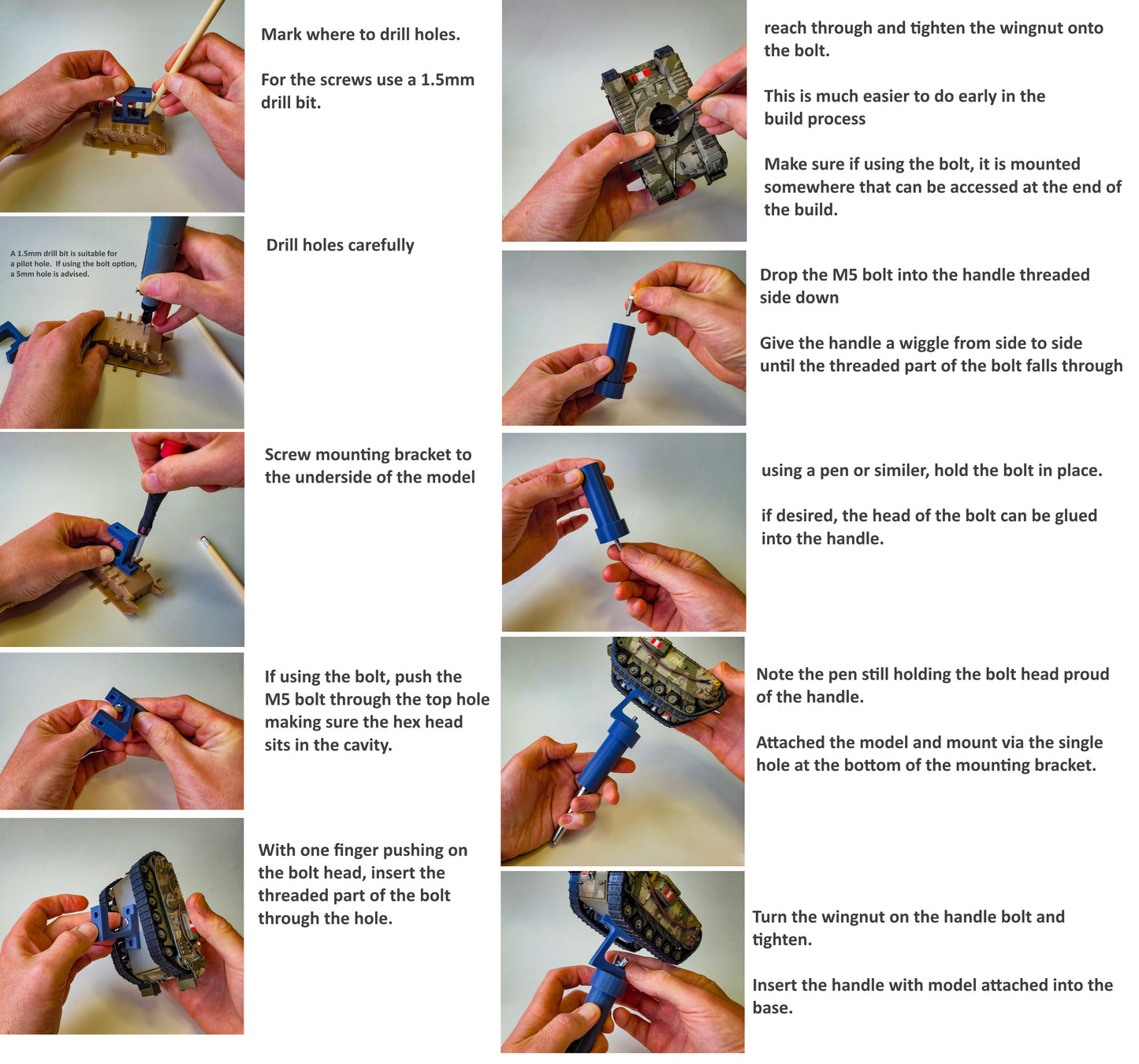 Mark where to drill holes.

For the screws use a 1.5mm drill bit.

A 1.5mm drill bit is suitable for a pilot hole. If using the bolt option, a 5mm hole is advised.

Drill holes carefully

Screw mounting bracket to the underside of the model

If using the bolt, push the M5 bolt through the top hole making sure the hex head sits in the cavity.

With one finger pushing on the bolt head, insert the threaded part of the bolt through the hole.

reach through and tighten the wingnut onto the bolt.

This is much easier to do early in the build process

Make sure if using the bolt, it is mounted somewhere that can be accessed at the end of the build.

Drop the M5 bolt into the handle threaded side down

Give the handle a wiggle from side to side until the threaded part of the bolt falls through

using a pen or similer, hold the bolt in place.

if desired, the head of the bolt can be glued into the handle.

Note the pen still holding the bolt head proud of the handle.

Attached the model and mount via the single hole at the bottom of the mounting bracket.

Turn the wingnut on the handle bolt and tighten.

Insert the handle with model attached into the base.