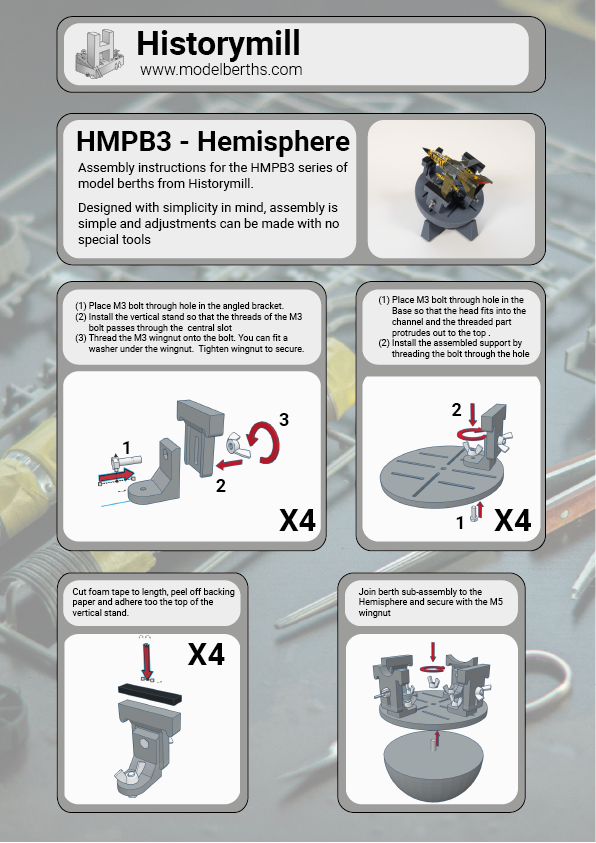 Historymill
www.modelberths.com

HMPB3 - Hemisphere

Assembly instructions for the HMPB3 series of model berths from Historymill.

Designed with simplicity in mind, assembly is simple and adjustments can be made with no special tools

(1) Place M3 bolt through hole in the angled bracket.
(2) Install the vertical stand so that the threads of the M3 bolt passes through the central slot
(3) Thread the M3 wingnut onto the bolt. You can fit a washer under the wingnut. Tighten wingnut to secure.

1
2
3
X4

(1) Place M3 bolt through hole in the Base so that the head fits into the channel and the threaded part protrudes out to the top .
(2) Install the assembled support by threading the bolt through the hole

2
1
X4

Cut foam tape to length, peel off backing paper and adhere too the top of the vertical stand.

X4

Join berth sub-assembly to the Hemisphere and secure with the M5 wingnut